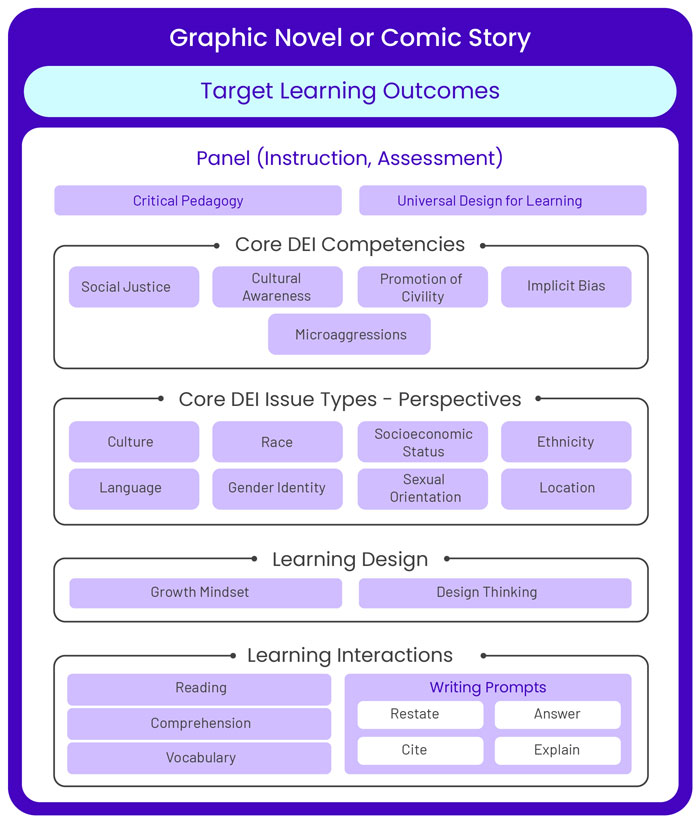 Graphic Novel or Comic Story

Target Learning Outcomes

Panel (Instruction, Assessment)

Critical Pedagogy

Universal Design for Learning

Core DEI Competencies

Social Justice

Cultural Awareness

Promotion of Civility

Implicit Bias

Microaggressions

Core DEI Issue Types - Perspectives

Culture

Race

Socioeconomic Status

Ethnicity

Language

Gender Identity

Sexual Orientation

Location

Learning Design

Growth Mindset

Design Thinking

Learning Interactions

Reading

Comprehension

Vocabulary

Writing Prompts

Restate

Answer

Cite

Explain