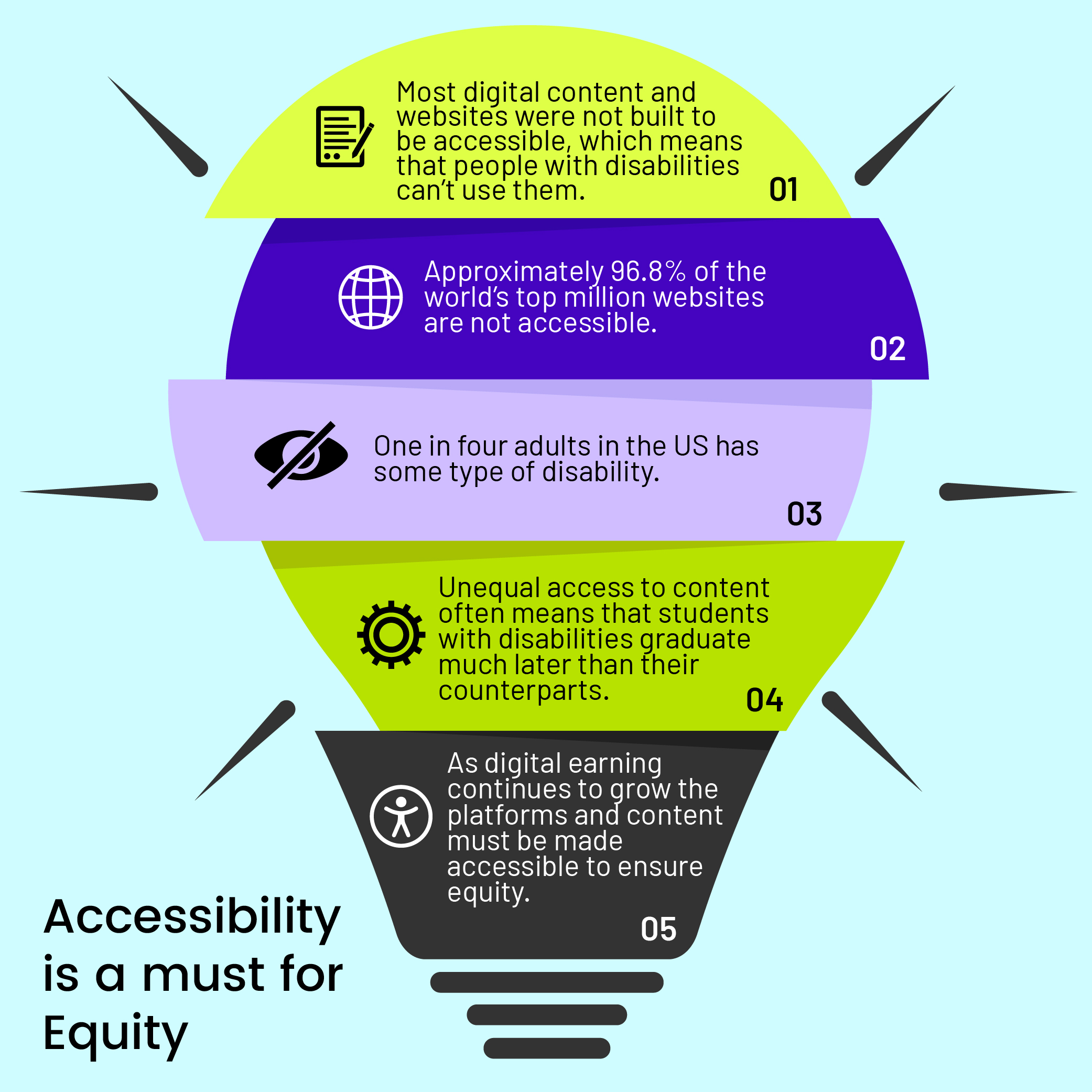 Most digital content and websites were not built to be accessible, which means that people with disabilities can't use them.

01

Approximately 96.8% of the world's top million websites are not accessible.

02

One in four adults in the US has some type of disability.

03

Unequal access to content often means that students with disabilities graduate much later than their counterparts.

04

As digital earning continues to grow the platforms and content must be made accessible to ensure equity.

05

Accessibility is a must for Equity